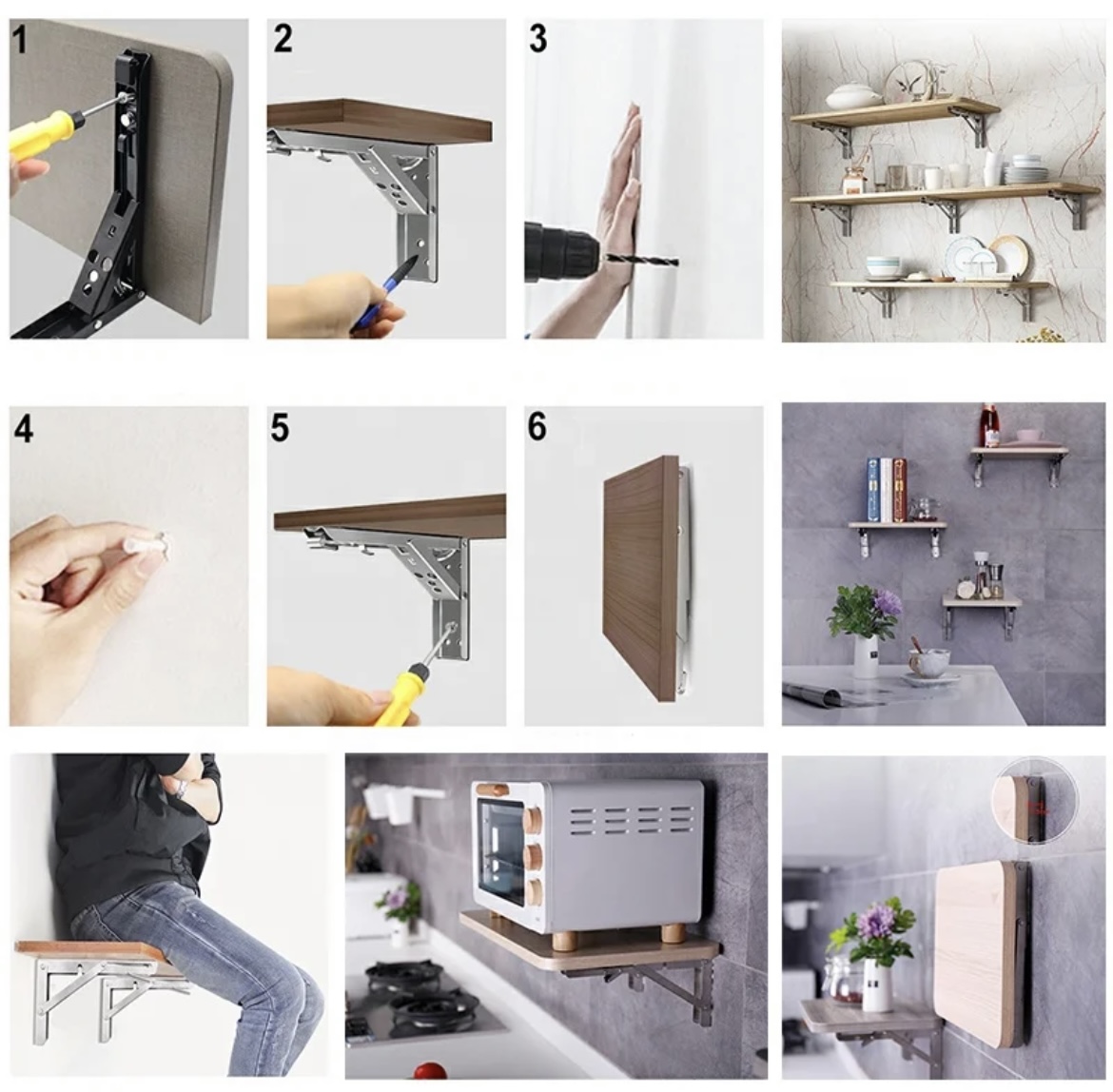 1

2

3

4

5

6